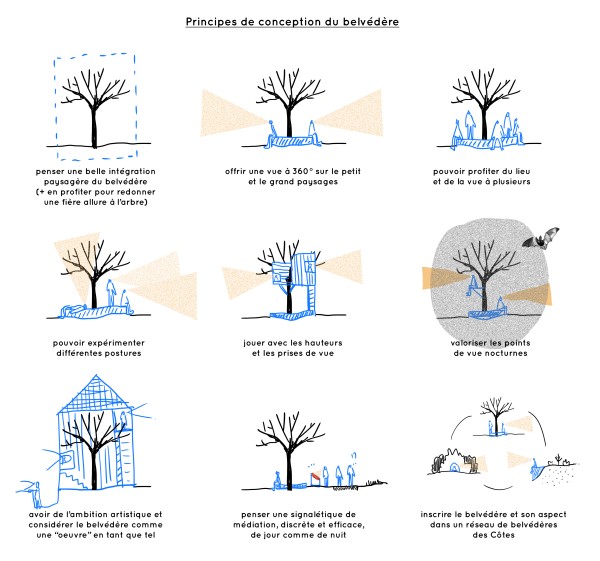 Principes de conception du belvédère

penser une belle intégration paysagère du belvédère (+ en profiter pour redonner une fière allure à l'arbre)

offrir une vue à 360° sur le petit et le grand paysages

pouvoir profiter du lieu et de la vue à plusieurs

pouvoir expérimenter différentes postures

jouer avec les hauteurs et les prises de vue

valoriser les points de vue nocturnes

avoir de l'ambition artistique et considérer le belvédère comme une "oeuvre" en tant que tel

penser une signalétique de médiation, discrète et efficace, de jour comme de nuit

inscrire le belvédère et son aspect dans un réseau de belvédères des Côtes